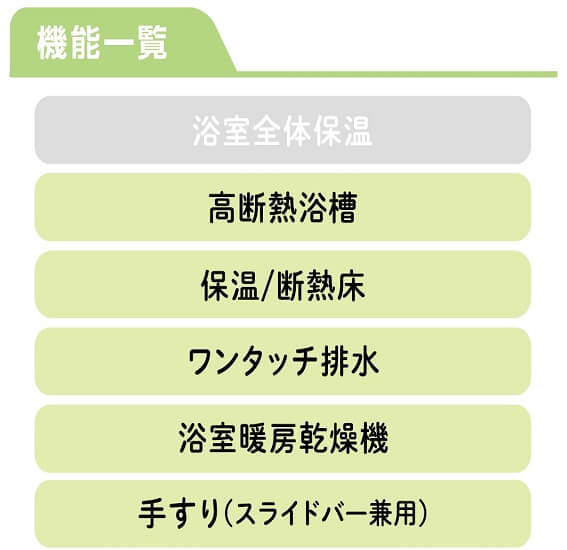 機能一覧

浴室全体保温

高断熱浴槽

保温/断熱床

ワンタッチ排水

浴室暖房乾燥機

手すり(スライドバー兼用)