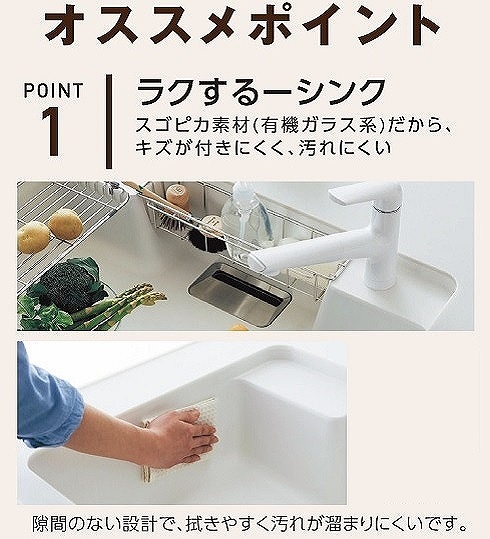 オススメポイント

POINT
1

ラクするーシンク
スゴピカ素材(有機ガラス系)だから、キズが付きにくく、汚れにくい

隙間のない設計で、拭きやすく汚れが溜まりにくいです。