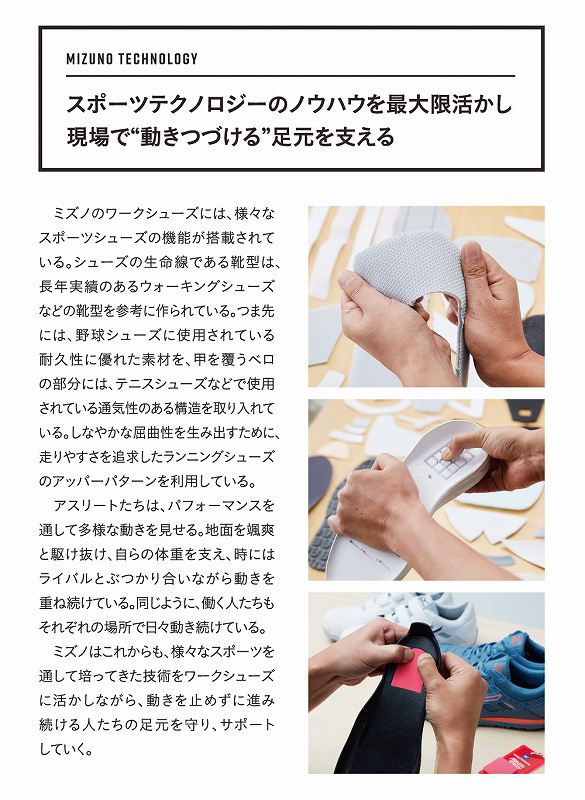 MIZUNO TECHNOLOGY

スポーツテクノロジーのノウハウを最大限活かし
現場で“動きつづける”足元を支える

ミズノのワークシューズには、様々なスポーツシューズの機能が搭載されている。シューズの生命線である靴型は、長年実績のあるウォーキングシューズなどの靴型を参考に作られている。つま先には、野球シューズに使用されている耐久性に優れた素材を、甲を覆うベロの部分には、テニスシューズなどで使用されている通気性のある構造を取り入れている。しなやかな屈曲性を生み出すために、走りやすさを追求したランニングシューズのアッパーパターンを利用している。

アスリートたちは、パフォーマンスを通して多様な動きを見せる。地面を颯爽と駆け抜け、自らの体重を支え、時にはライバルとぶつかり合いながら動きを重ね続けている。同じように、働く人たちもそれぞれの場所で日々動き続けている。

ミズノはこれからも、様々なスポーツを通して培ってきた技術をワークシューズに活かしながら、動きを止めずに進み続ける人たちの足元を守り、サポートしていく。