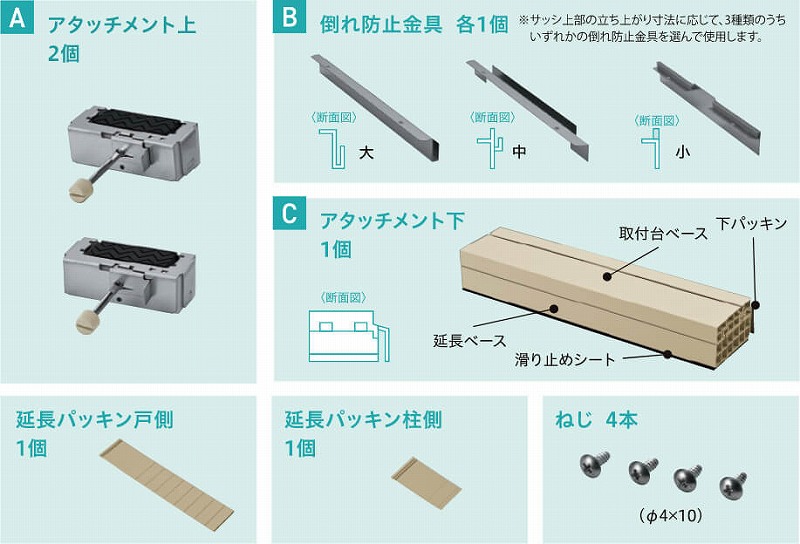 A アタッチメント上
2個

B 倒れ防止金具 各1個
※サッシ上部の立ち上がり寸法に応じて、3種類のうちいずれかの倒れ防止金具を選んで使用します。

〈断面図〉 大
〈断面図〉 中
〈断面図〉 小

C アタッチメント下
1個

〈断面図〉

取付台ベース
下パッキン
延長ベース
滑り止めシート

延長パッキン戸側
1個

延長パッキン柱側
1個

ねじ 4本
($\phi 4 \times 10$)