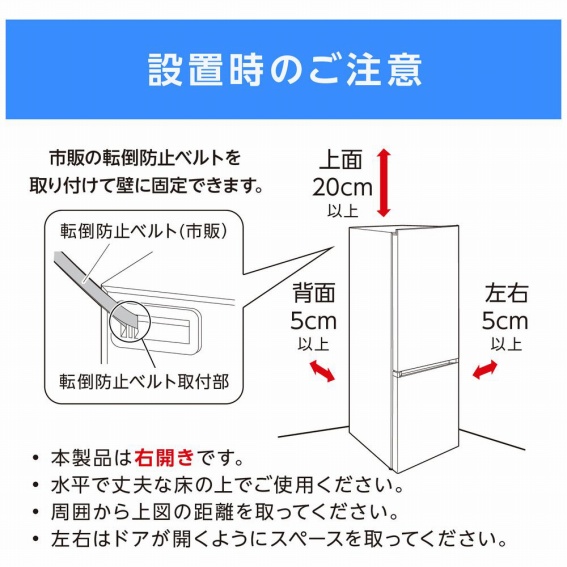 設置時のご注意

市販の転倒防止ベルトを取り付けて壁に固定できます。

転倒防止ベルト(市販)

転倒防止ベルト取付部

上面
20cm
以上

背面
5cm
以上

左右
5cm
以上

• 本製品は右開きです。
• 水平で丈夫な床の上でご使用ください。
• 周囲から上図の距離を取ってください。
• 左右はドアが開くようにスペースを取ってください。