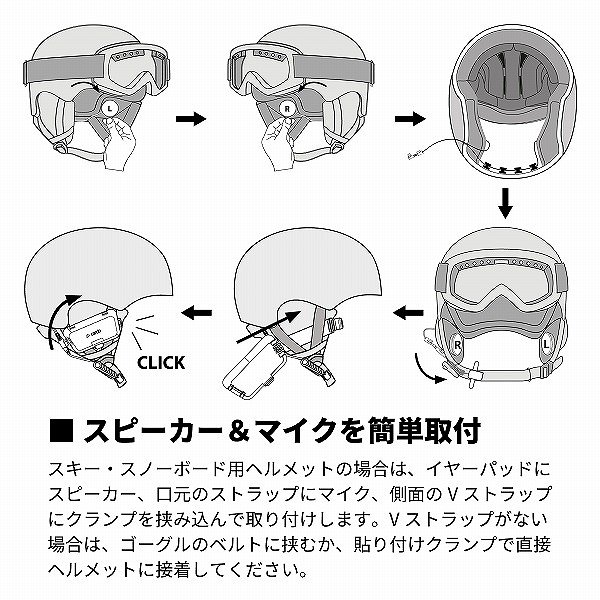 L

R

R

L

CLICK

■ スピーカー＆マイクを簡単取付

スキー・スノーボード用ヘルメットの場合は、イヤーパッドにスピーカー、口元のストラップにマイク、側面のＶストラップにクランプを挟み込んで取り付けします。Ｖストラップがない場合は、ゴーグルのベルトに挟むか、貼り付けクランプで直接ヘルメットに接着してください。