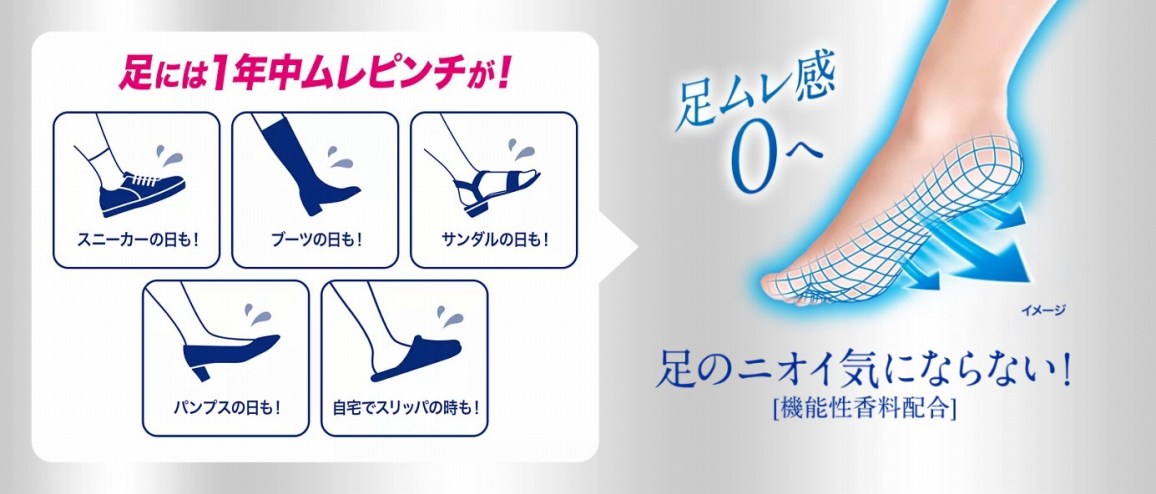 足には1年中ムレピンチが!

スニーカーの日も!

ブーツの日も!

サンダルの日も!

パンプスの日も!

自宅でスリッパの時も!

足ムレ感
0へ

イメージ

足のニオイ気にならない!
[機能性香料配合]