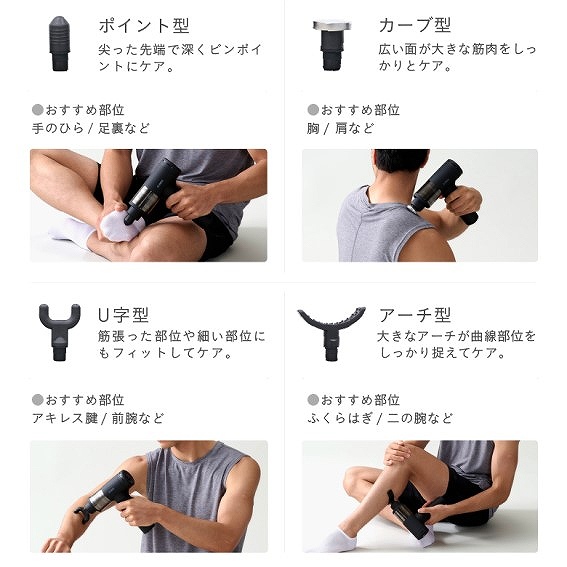 ポイント型
尖った先端で深くピンポイントにケア。

●おすすめ部位
手のひら / 足裏など

カーブ型
広い面が大きな筋肉をしっかりとケア。

●おすすめ部位
胸 / 肩など

U字型
筋張った部位や細い部位にもフィットしてケア。

●おすすめ部位
アキレス腱 / 前腕など

アーチ型
大きなアーチが曲線部位をしっかり捉えてケア。

●おすすめ部位
ふくらはぎ / 二の腕など