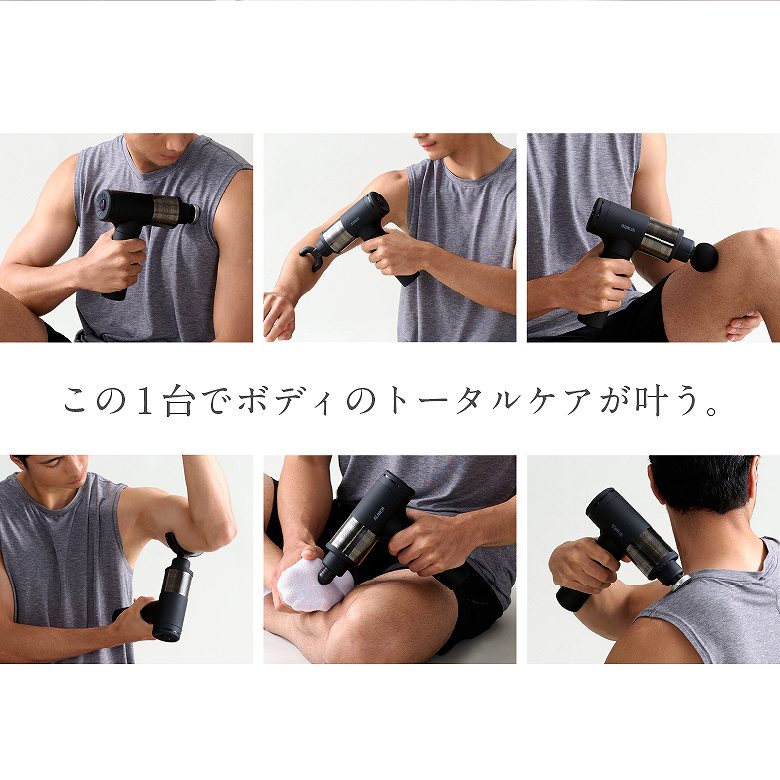 この1台でボディのトータルケアが叶う。