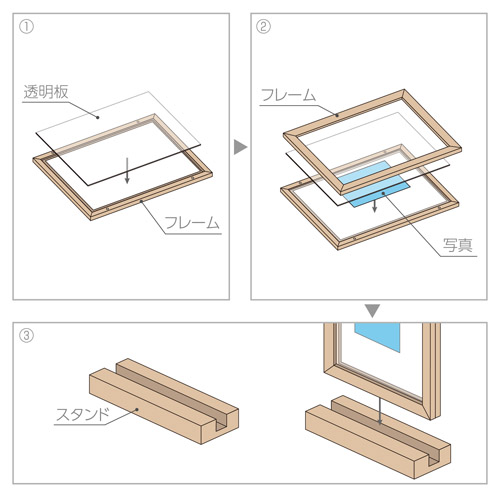 ①

透明板

フレーム

②

フレーム

写真

③

スタンド