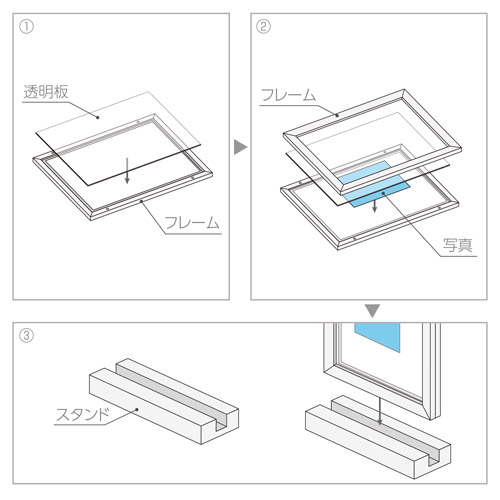 ①

透明板

フレーム

②

フレーム

写真

③

スタンド