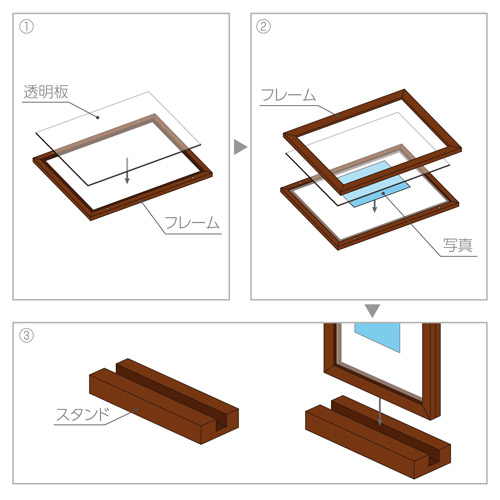 ①

透明板

フレーム

②

フレーム

写真

③

スタンド