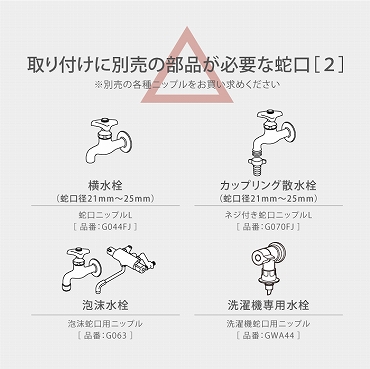 取り付けに別売の部品が必要な蛇口［２］
※別売の各種ニップルをお買い求めください

横水栓
（蛇口径21mm〜25mm）

蛇口ニップルL
［ 品番：G044FJ ］

カップリング散水栓
（蛇口径21mm〜25mm）

ネジ付き蛇口ニップルL
［ 品番：G070FJ ］

泡沫水栓

泡沫蛇口用ニップル
［ 品番：G063 ］

洗濯機専用水栓

洗濯機蛇口用ニップル
［ 品番：GWA44 ］