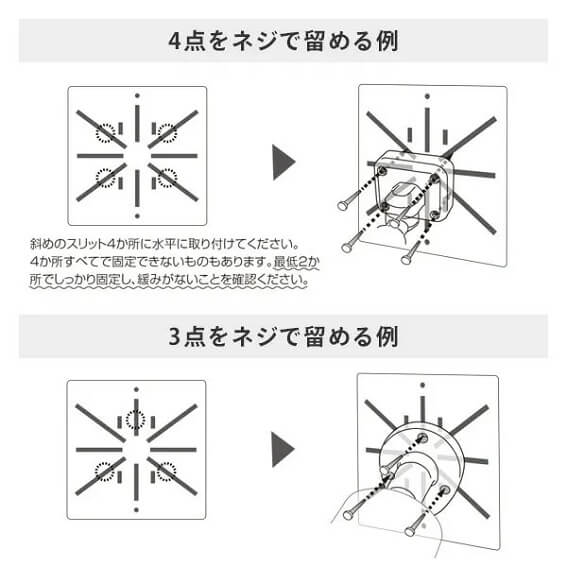 4点をネジで留める例

斜めのスリット4か所に水平に取り付けてください。4か所すべてで固定できないものもあります。最低2か所でしっかり固定し、緩みがないことを確認ください。

3点をネジで留める例