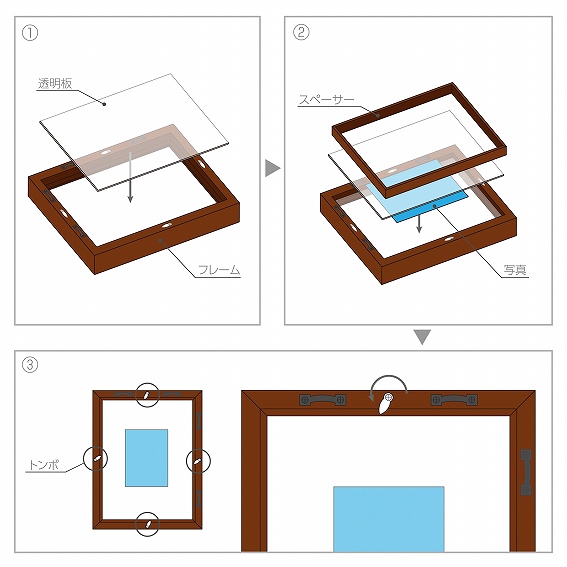 ①

透明板

フレーム

②

スペーサー

写真

③

トンボ