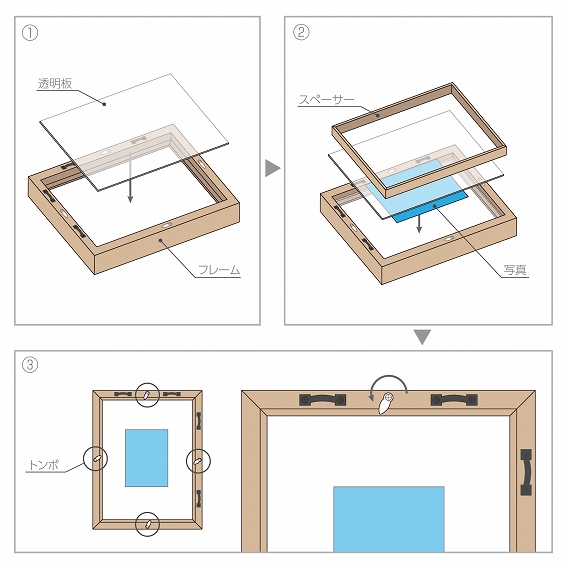 ①

透明板

フレーム

②

スペーサー

写真

③

トンボ