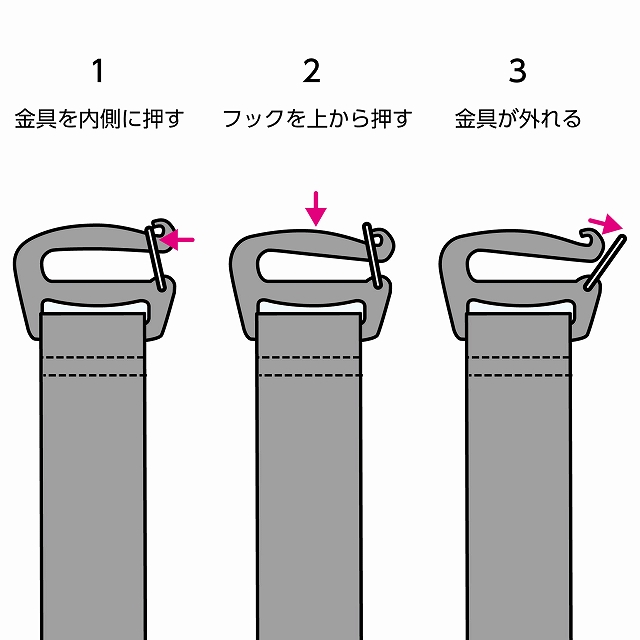 1
金具を内側に押す

2
フックを上から押す

3
金具が外れる