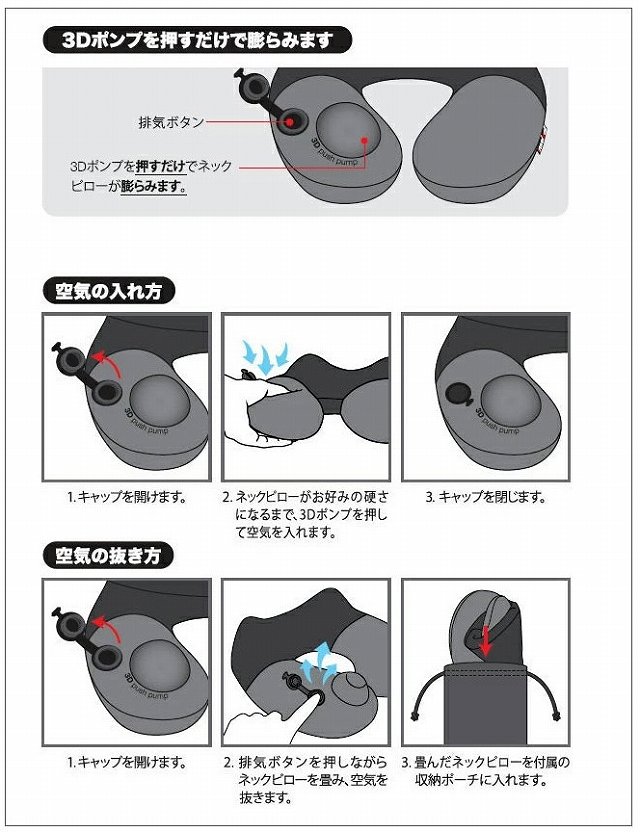 3Dポンプを押すだけで膨らみます

排気ボタン

3Dポンプを押すだけでネックピローが膨らみます。

3D push pump

空気の入れ方

3D push pump

3D push pump

1. キャップを開けます。

2. ネックピローがお好みの硬さになるまで、3Dポンプを押して空気を入れます。

3. キャップを閉じます。

空気の抜き方

3D push pump

1. キャップを開けます。

2. 排気ボタンを押しながらネックピローを畳み、空気を抜きます。

3. 畳んだネックピローを付属の収納ポーチに入れます。