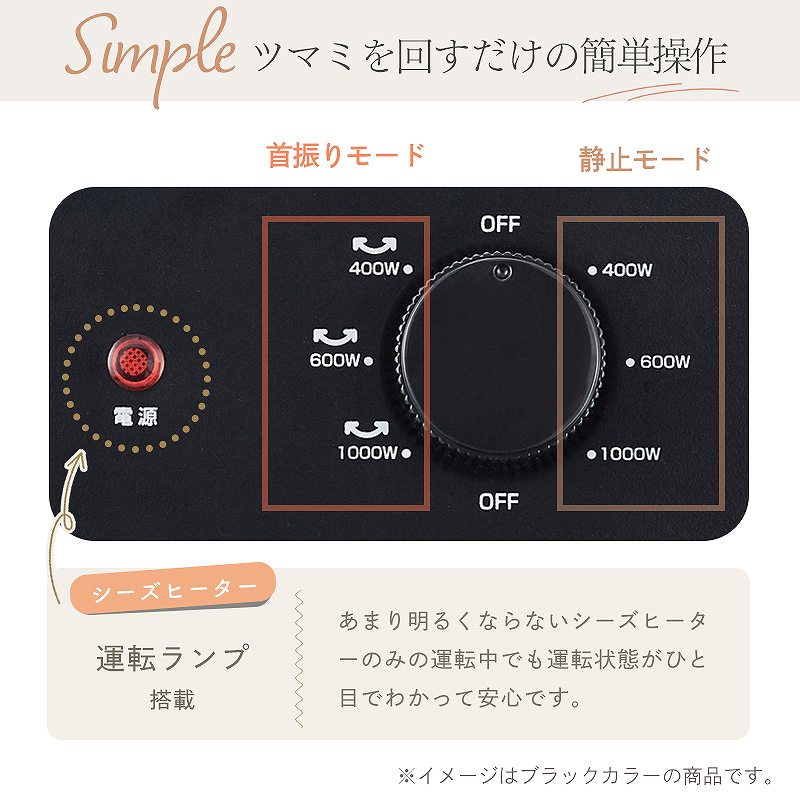 Simple ツマミを回すだけの簡単操作

首振りモード

静止モード

OFF

400W

600W

1000W

400W

600W

1000W

OFF

電源

シーズヒーター

運転ランプ
搭載

あまり明るくならないシーズヒーターのみの運転中でも運転状態がひと目でわかって安心です。

※イメージはブラックカラーの商品です。