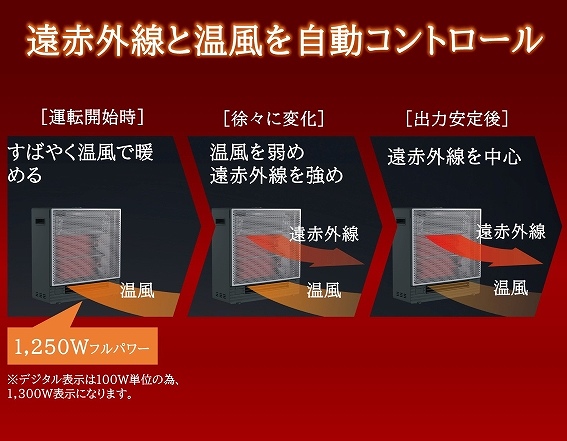 遠赤外線と温風を自動コントロール

[運転開始時]

すばやく温風で暖める

温風

1,250Wフルパワー

※デジタル表示は100W単位の為、1,300W表示になります。

[徐々に変化]

温風を弱め
遠赤外線を強め

遠赤外線

温風

[出力安定後]

遠赤外線を中心

遠赤外線

温風