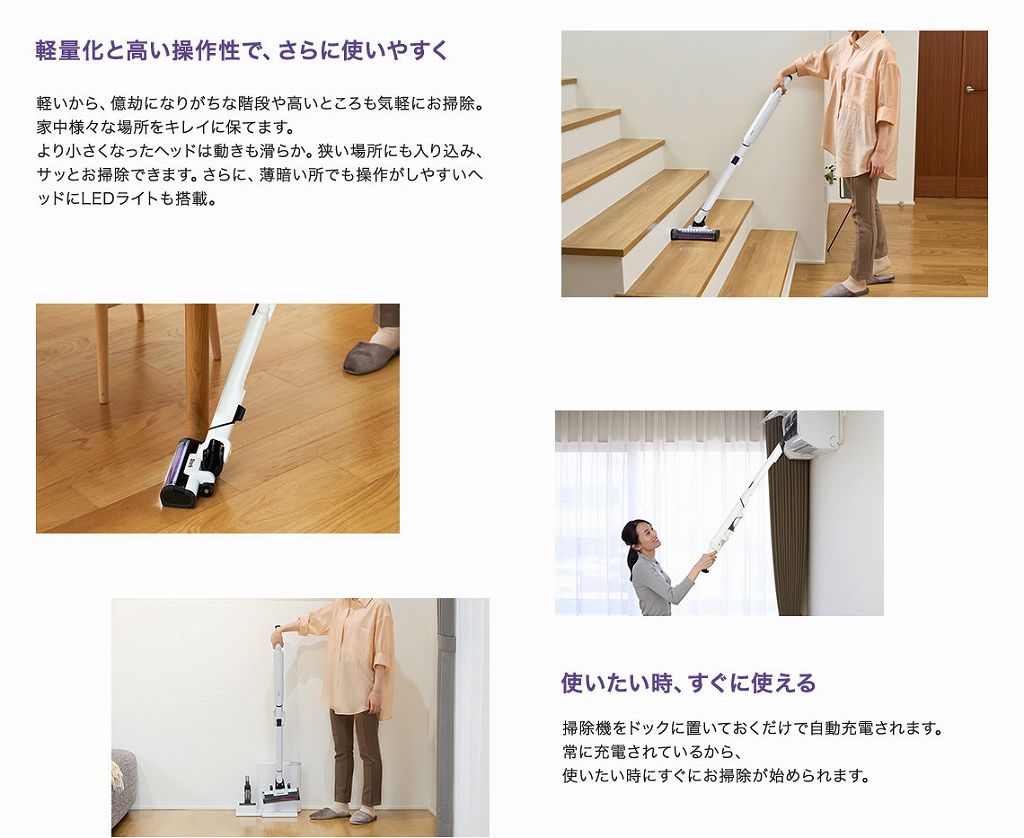 軽量化と高い操作性で、さらに使いやすく

軽いから、億劫になりがちな階段や高いところも気軽にお掃除。家中様々な場所をキレイに保てます。
より小さくなったヘッドは動きも滑らか。狭い場所にも入り込み、サッとお掃除できます。さらに、薄暗い所でも操作がしやすいヘッドにLEDライトも搭載。

使いたい時、すぐに使える

掃除機をドックに置いておくだけで自動充電されます。
常に充電されているから、
使いたい時にすぐにお掃除が始められます。