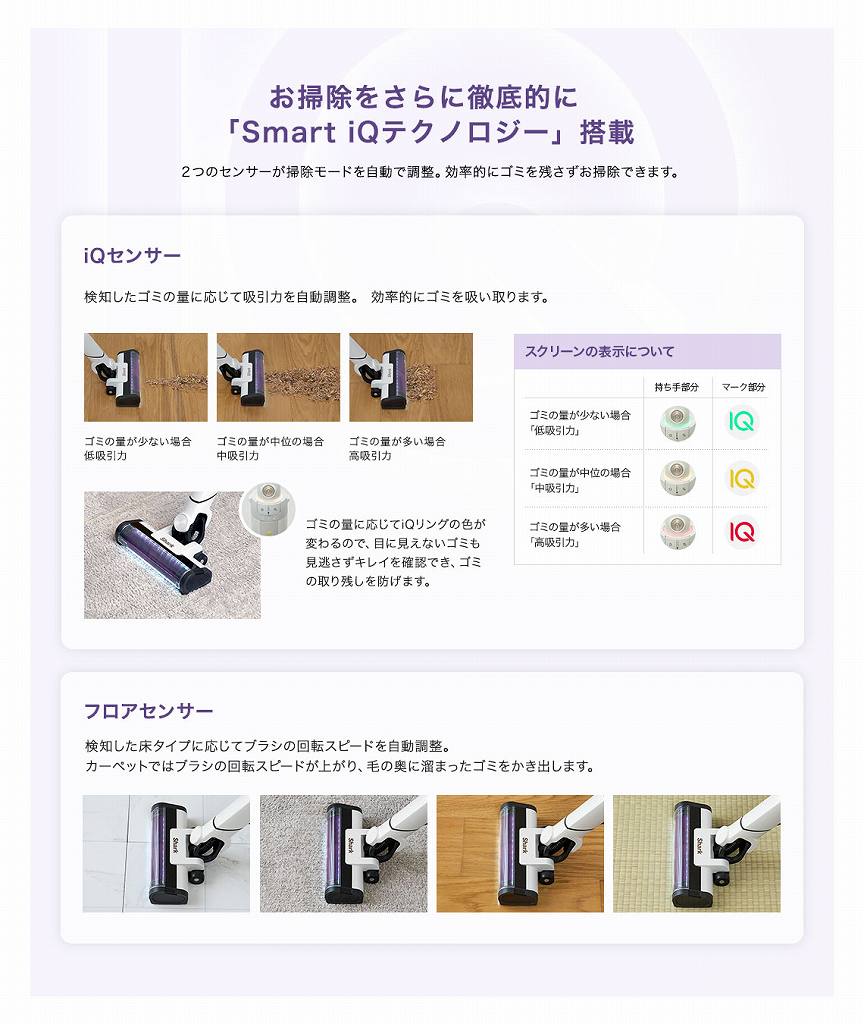 お掃除をさらに徹底的に
「Smart iQテクノロジー」搭載

2つのセンサーが掃除モードを自動で調整。効率的にゴミを残さずお掃除できます。

iQセンサー

検知したゴミの量に応じて吸引力を自動調整。 効率的にゴミを吸い取ります。

ゴミの量が少ない場合
低吸引力

ゴミの量が中位の場合
中吸引力

ゴミの量が多い場合
高吸引力

ゴミの量に応じてiQリングの色が変わるので、目に見えないゴミも見逃さずキレイを確認でき、ゴミの取り残しを防げます。

スクリーンの表示について

| | 持ち手部分 | マーク部分 |
|---|---|---|
| ゴミの量が少ない場合「低吸引力」 | | IQ |
| ゴミの量が中位の場合「中吸引力」 | | IQ |
| ゴミの量が多い場合「高吸引力」 | | IQ |

フロアセンサー

検知した床タイプに応じてブラシの回転スピードを自動調整。
カーペットではブラシの回転スピードが上がり、毛の奥に溜まったゴミをかき出します。

Shark
Shark
Shark
Shark