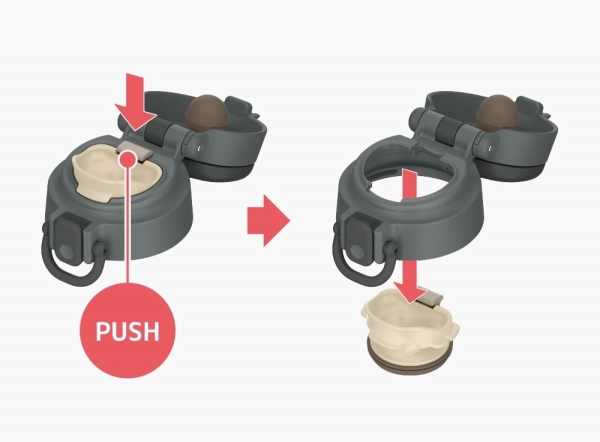 PUSH