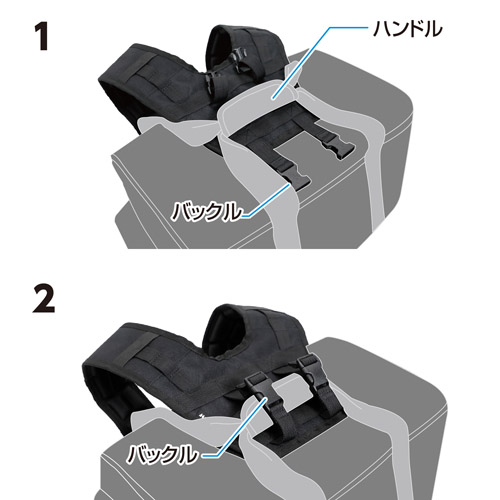 1

ハンドル

バックル

2

バックル