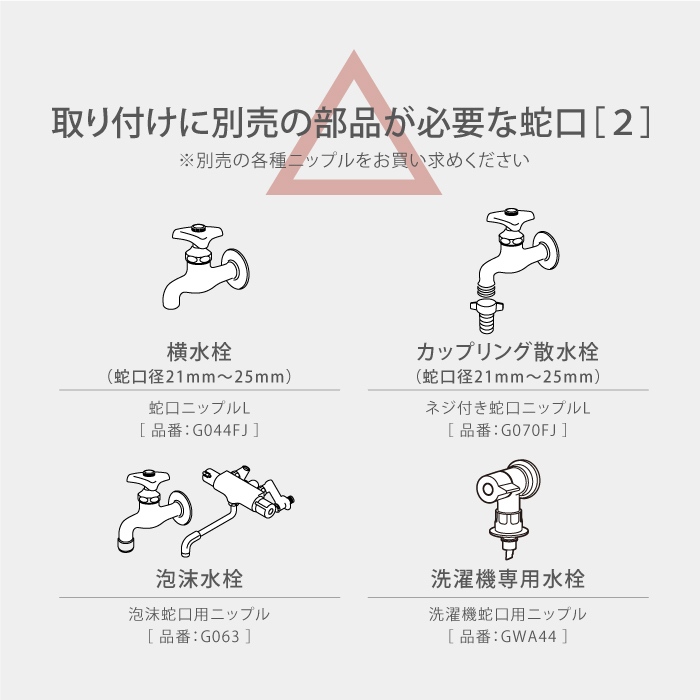 取り付けに別売の部品が必要な蛇口［２］
※別売の各種ニップルをお買い求めください

横水栓
（蛇口径21mm～25mm）

蛇口ニップルL
［ 品番：G044FJ ］

カップリング散水栓
（蛇口径21mm～25mm）

ネジ付き蛇口ニップルL
［ 品番：G070FJ ］

泡沫水栓

泡沫蛇口用ニップル
［ 品番：G063 ］

洗濯機専用水栓

洗濯機蛇口用ニップル
［ 品番：GWA44 ］