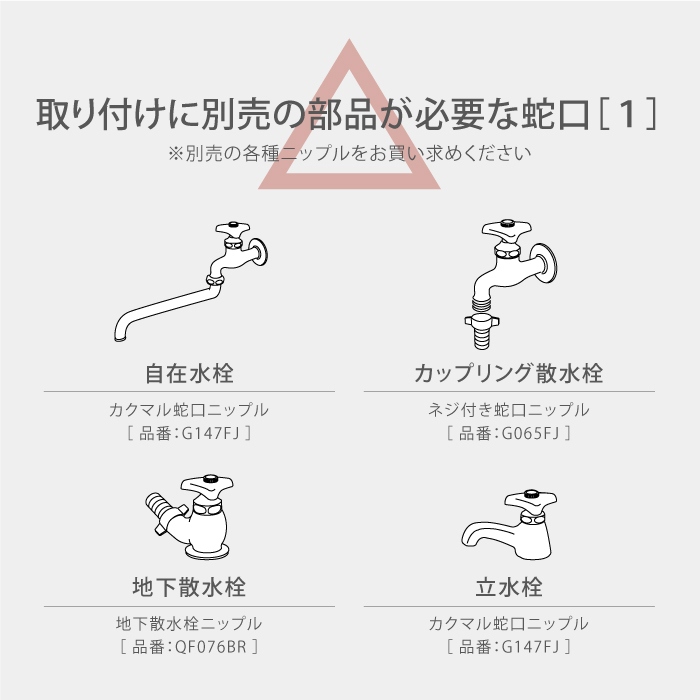 取り付けに別売の部品が必要な蛇口［１］
※別売の各種ニップルをお買い求めください

自在水栓
カクマル蛇口ニップル
［ 品番：G147FJ ］

カップリング散水栓
ネジ付き蛇口ニップル
［ 品番：G065FJ ］

地下散水栓
地下散水栓ニップル
［ 品番：QF076BR ］

立水栓
カクマル蛇口ニップル
［ 品番：G147FJ ］