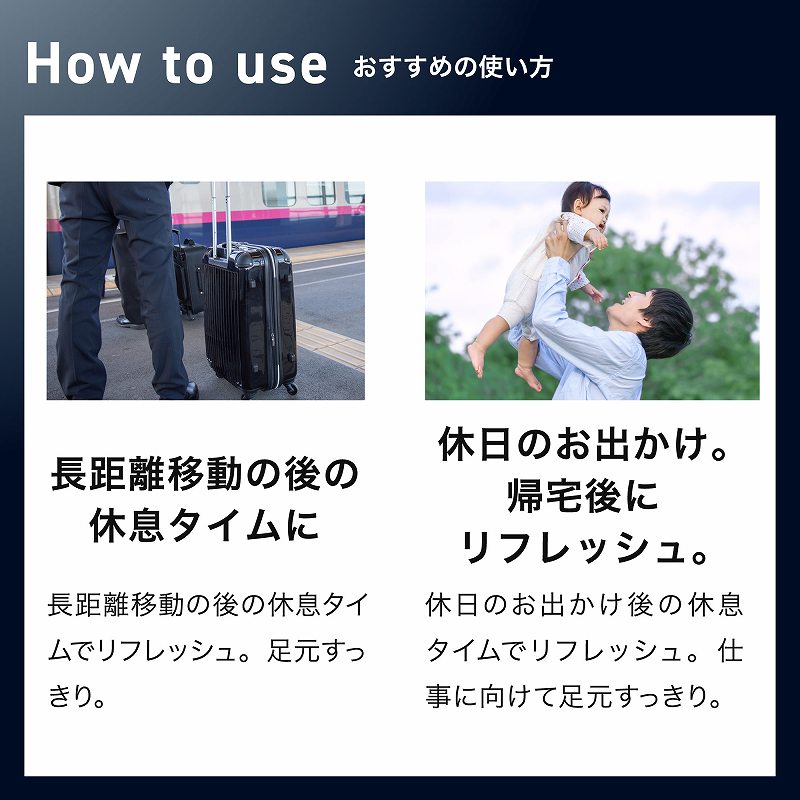 How to use おすすめの使い方

長距離移動の後の休息タイムに

長距離移動の後の休息タイムでリフレッシュ。足元すっきり。

休日のお出かけ。帰宅後にリフレッシュ。

休日のお出かけ後の休息タイムでリフレッシュ。仕事に向けて足元すっきり。