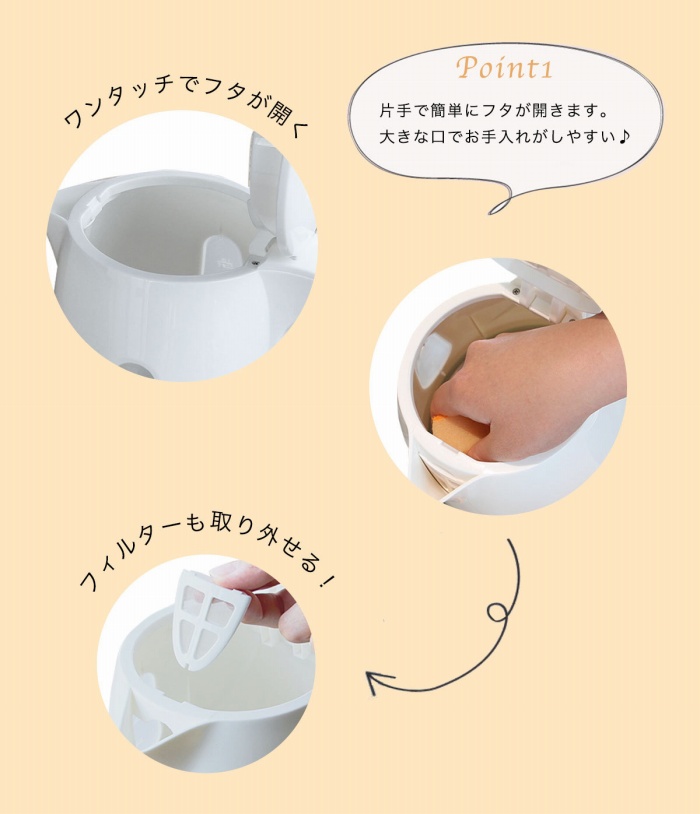 ワンタッチでフタが開く

Point1

片手で簡単にフタが開きます。
大きな口でお手入れがしやすい♪

フィルターも取り外せる！