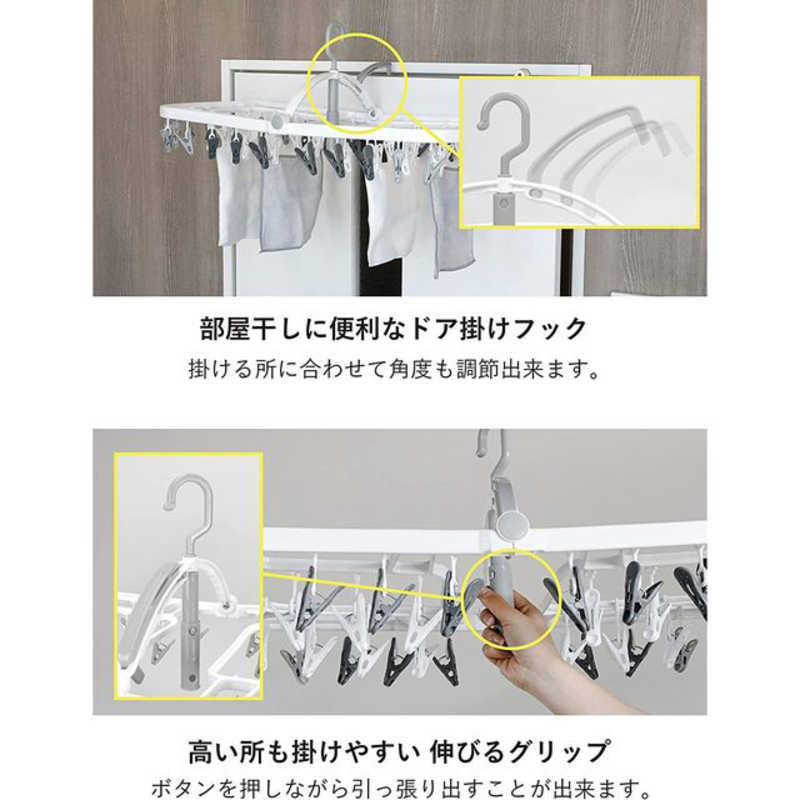 部屋干しに便利なドア掛けフック
掛ける所に合わせて角度も調節出来ます。

高い所も掛けやすい 伸びるグリップ
ボタンを押しながら引っ張り出すことが出来ます。