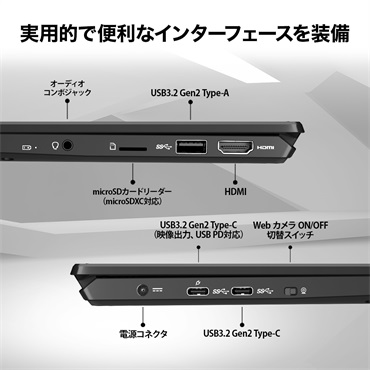 実用的で便利なインターフェースを装備

オーディオ
コンボジャック

USB3.2 Gen2 Type-A

HDMI

microSDカードリーダー
（microSDXC対応）

HDMI

USB3.2 Gen2 Type-C
（映像出力、USB PD対応）

Web カメラ ON/OFF
切替スイッチ

電源コネクタ

USB3.2 Gen2 Type-C