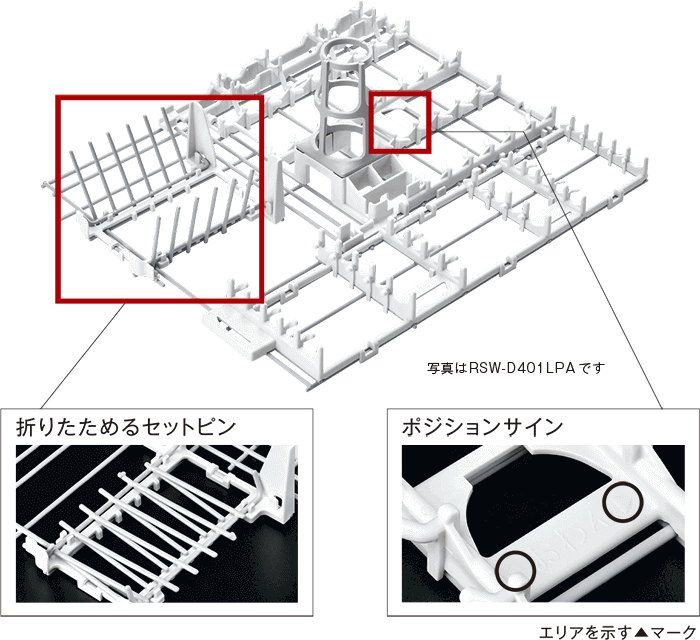 写真はRSW-D401LPAです

折りたためるセットピン

ポジションサイン

エリアを示す▲マーク