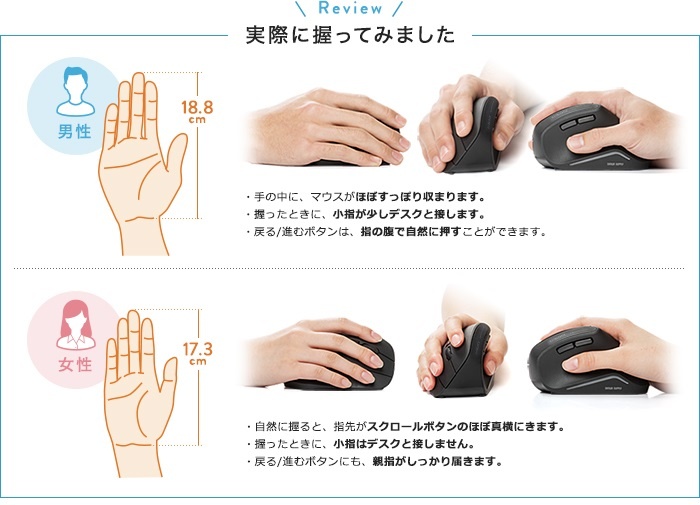 \ Review /

実際に握ってみました

男性

18.8 cm

・手の中に、マウスがほぼすっぽり収まります。
・握ったときに、小指が少しデスクと接します。
・戻る/進むボタンは、指の腹で自然に押すことができます。

女性

17.3 cm

・自然に握ると、指先がスクロールボタンのほぼ真横にきます。
・握ったときに、小指はデスクと接しません。
・戻る/進むボタンにも、親指がしっかり届きます。