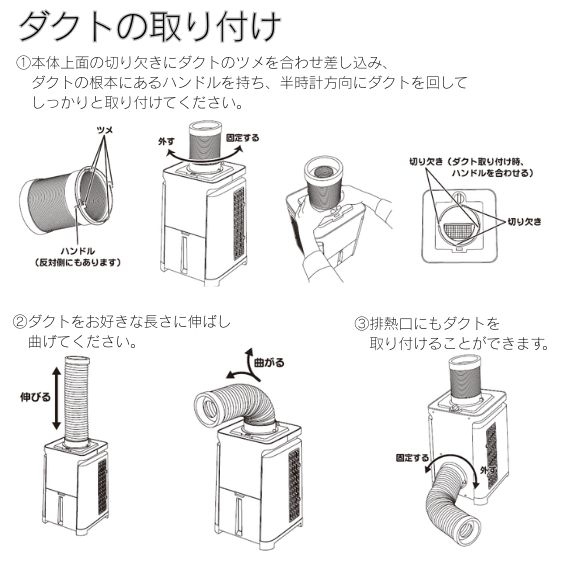 ダクトの取り付け

①本体上面の切り欠きにダクトのツメを合わせ差し込み、ダクトの根本にあるハンドルを持ち、半時計方向にダクトを回してしっかりと取り付けてください。

ツメ

ハンドル
(反対側にもあります)

外す

固定する

切り欠き(ダクト取り付け時、ハンドルを合わせる)

切り欠き

②ダクトをお好きな長さに伸ばし曲げてください。

伸びる

曲がる

③排熱口にもダクトを取り付けることができます。

固定する

外す