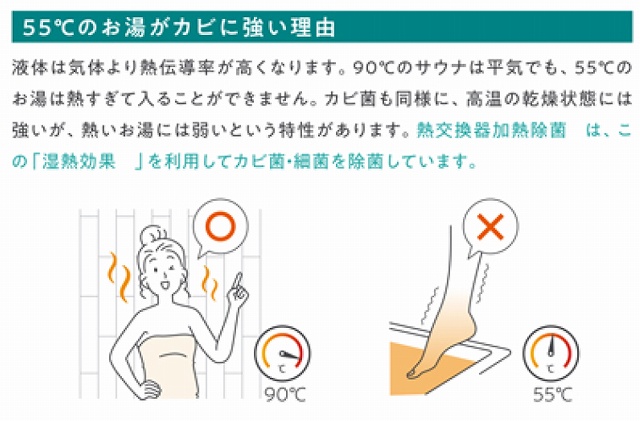 55℃のお湯がカビに強い理由

液体は気体より熱伝導率が高くなります。90℃のサウナは平気でも、55℃のお湯は熱すぎて入ることができません。カビ菌も同様に、高温の乾燥状態には強いが、熱いお湯には弱いという特性があります。熱交換器加熱除菌　は、この「湿熱効果　」を利用してカビ菌・細菌を除菌しています。

○

℃
90℃

×

℃
55℃