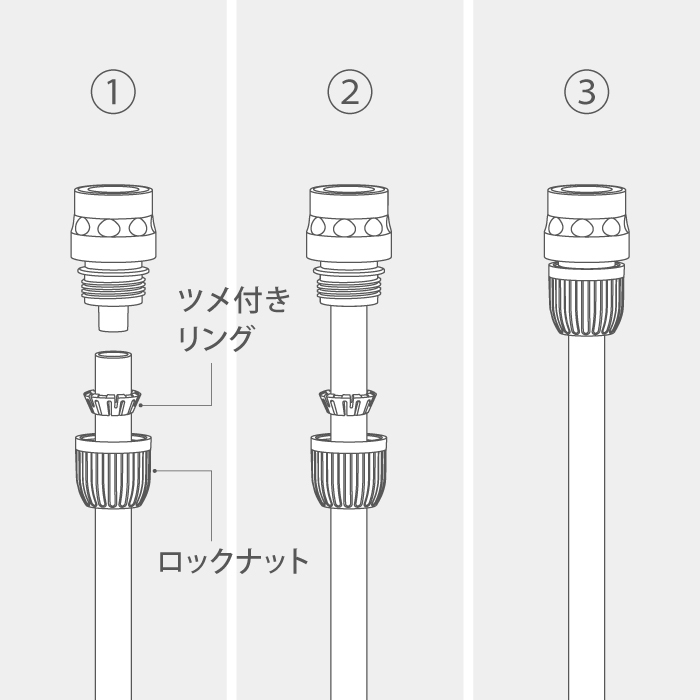 ①

ツメ付き
リング

ロックナット

②

③