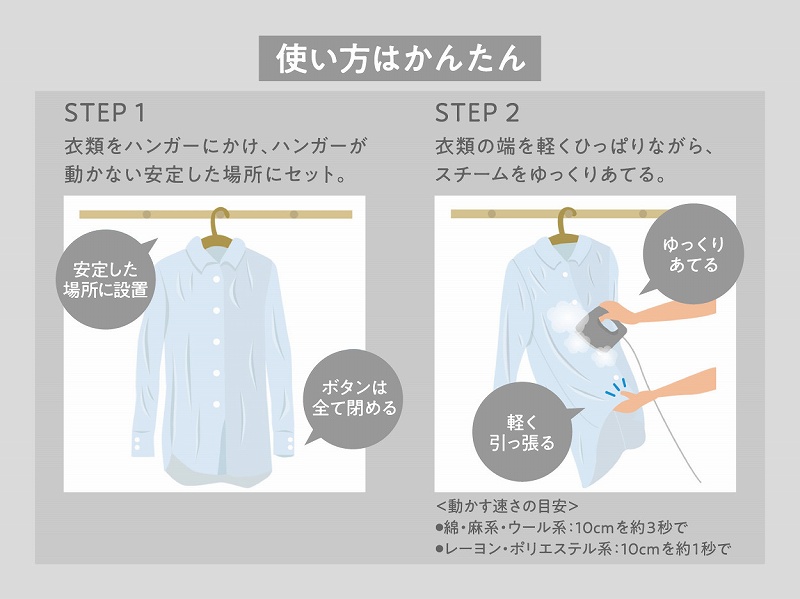 使い方はかんたん

STEP 1
衣類をハンガーにかけ、ハンガーが動かない安定した場所にセット。

安定した場所に設置

ボタンは全て閉める

STEP 2
衣類の端を軽くひっぱりながら、スチームをゆっくりあてる。

ゆっくりあてる

軽く引っ張る

<動かす速さの目安>
●綿・麻系・ウール系：10cmを約3秒で
●レーヨン・ポリエステル系：10cmを約1秒で