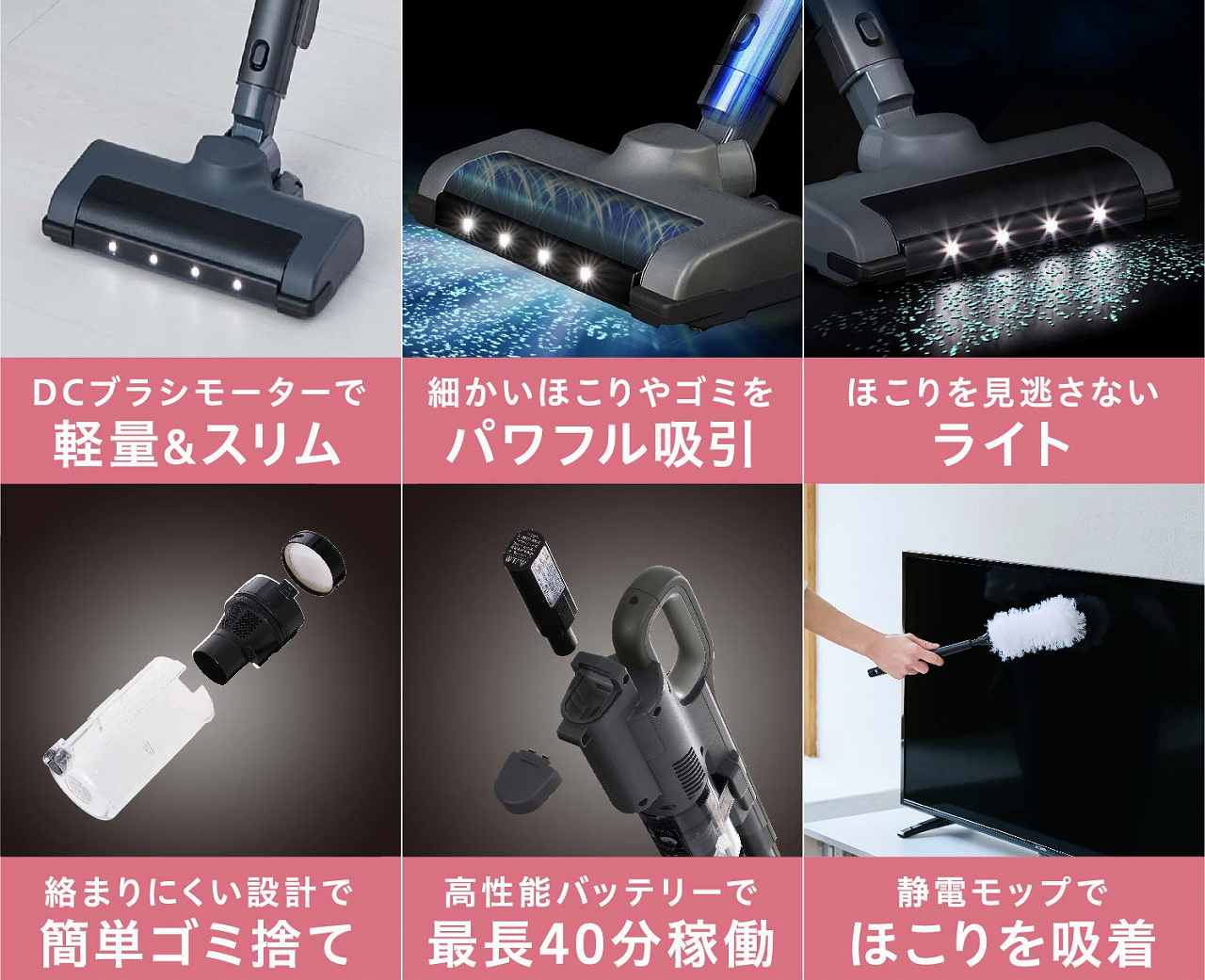 DCブラシモーターで
軽量&スリム

細かいほこりやゴミを
パワフル吸引

ほこりを見逃さない
ライト

絡まりにくい設計で
簡単ゴミ捨て

高性能バッテリーで
最長40分稼働

静電モップで
ほこりを吸着