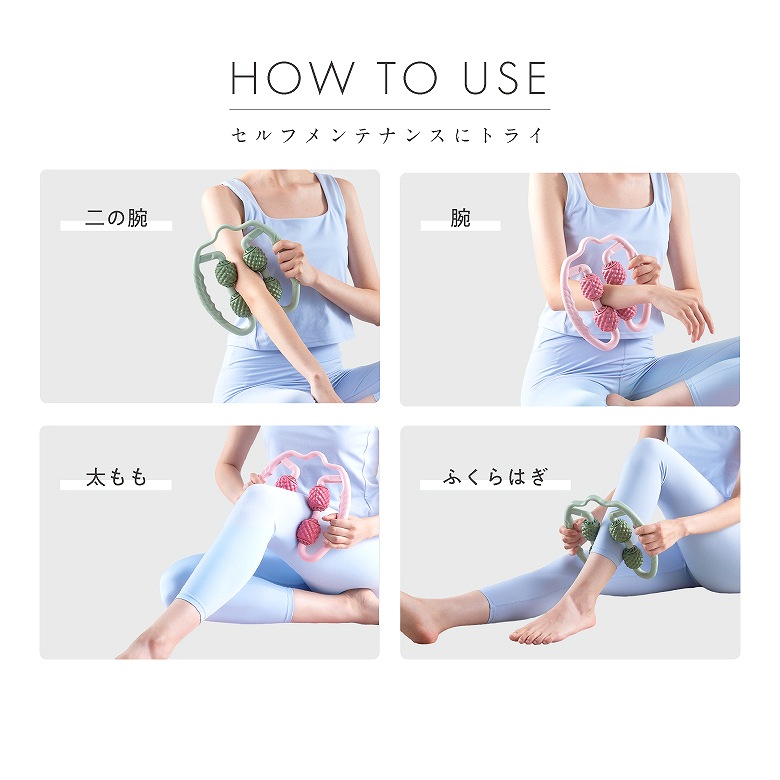 HOW TO USE

セルフメンテナンスにトライ

二の腕

腕

太もも

ふくらはぎ