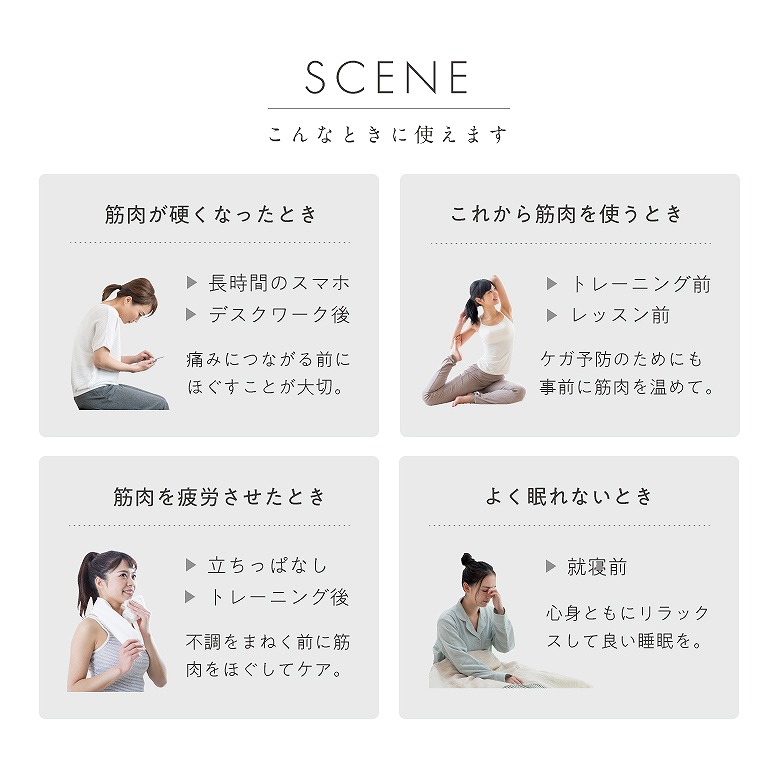 SCENE

こんなときに使えます

筋肉が硬くなったとき

▶ 長時間のスマホ
▶ デスクワーク後

痛みにつながる前にほぐすことが大切。

これから筋肉を使うとき

▶ トレーニング前
▶ レッスン前

ケガ予防のためにも事前に筋肉を温めて。

筋肉を疲労させたとき

▶ 立ちっぱなし
▶ トレーニング後

不調をまねく前に筋肉をほぐしてケア。

よく眠れないとき

▶ 就寝前

心身ともにリラックスして良い睡眠を。