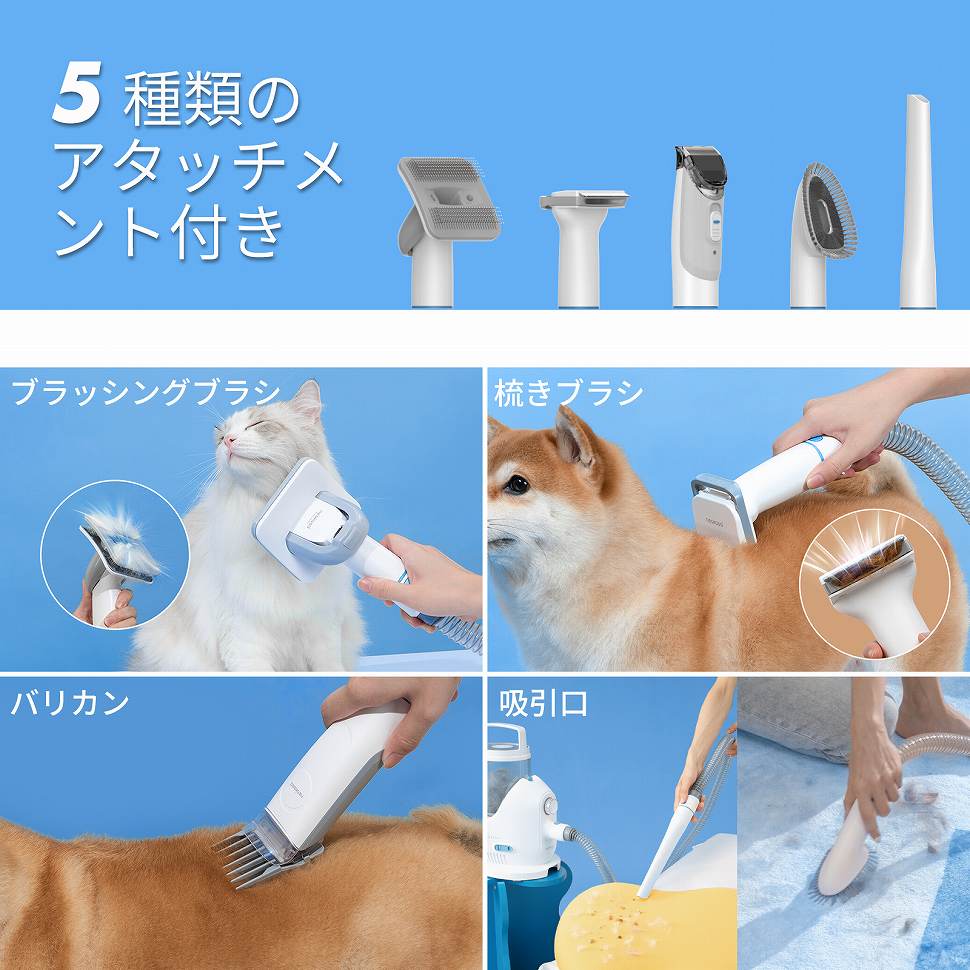 5 種類のアタッチメント付き

ブラッシングブラシ

梳きブラシ

バリカン

吸引口