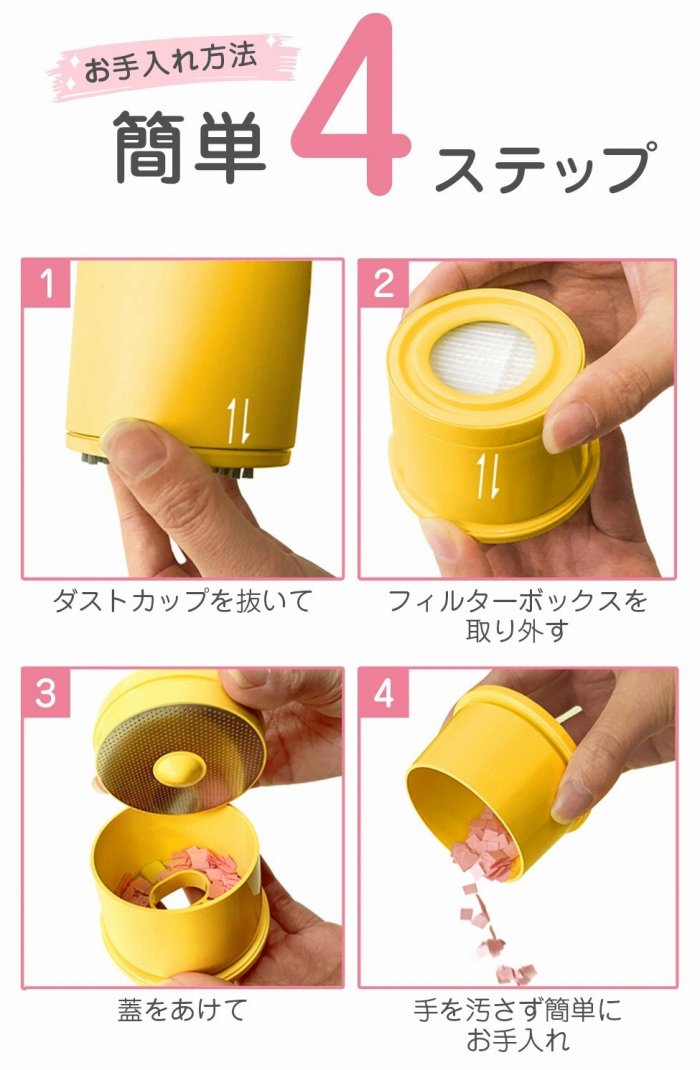 お手入れ方法

簡単 4 ステップ

1

ダストカップを抜いて

2

フィルターボックスを取り外す

3

蓋をあけて

4

手を汚さず簡単にお手入れ