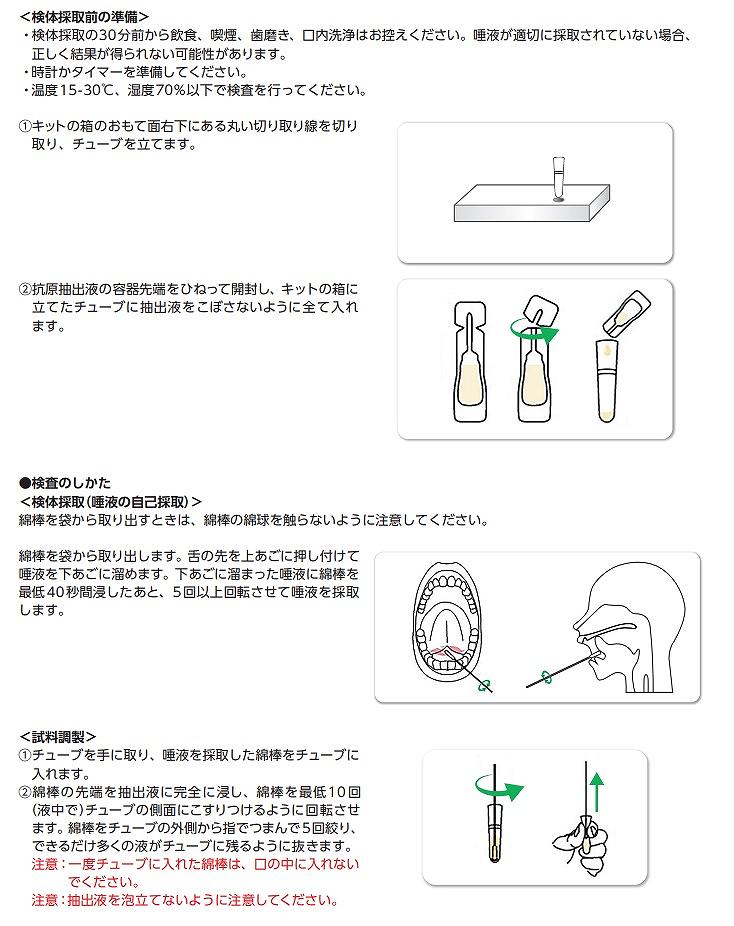 <検体採取前の準備>
・検体採取の30分前から飲食、喫煙、歯磨き、口内洗浄はお控えください。唾液が適切に採取されていない場合、正しく結果が得られない可能性があります。
・時計かタイマーを準備してください。
・温度15-30℃、湿度70%以下で検査を行ってください。

①キットの箱のおもて面右下にある丸い切り取り線を切り取り、チューブを立てます。

②抗原抽出液の容器先端をひねって開封し、キットの箱に立てたチューブに抽出液をこぼさないように全て入れます。

●検査のしかた
<検体採取(唾液の自己採取)>
綿棒を袋から取り出すときは、綿棒の綿球を触らないように注意してください。

綿棒を袋から取り出します。舌の先を上あごに押し付けて唾液を下あごに溜めます。下あごに溜まった唾液に綿棒を最低40秒間浸したあと、5回以上回転させて唾液を採取します。

<試料調製>
①チューブを手に取り、唾液を採取した綿棒をチューブに入れます。
②綿棒の先端を抽出液に完全に浸し、綿棒を最低10回(液中で)チューブの側面にこすりつけるように回転させます。綿棒をチューブの外側から指でつまんで5回絞り、できるだけ多くの液がチューブに残るように抜きます。
注意:一度チューブに入れた綿棒は、口の中に入れないでください。
注意:抽出液を泡立てないように注意してください。