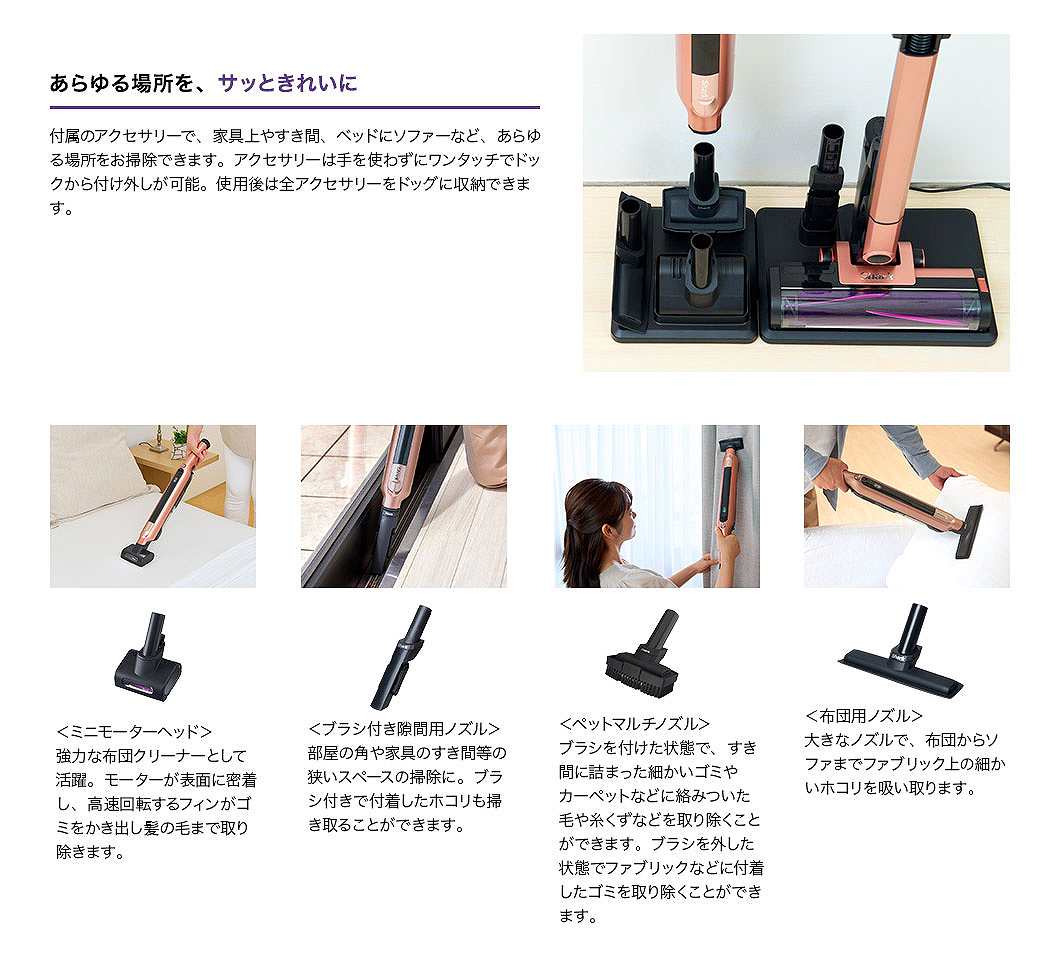 あらゆる場所を、サッときれいに

付属のアクセサリーで、家具上やすき間、ベッドにソファーなど、あらゆる場所をお掃除できます。アクセサリーは手を使わずにワンタッチでドックから付け外しが可能。使用後は全アクセサリーをドッグに収納できます。

＜ミニモーターヘッド＞
強力な布団クリーナーとして活躍。モーターが表面に密着し、高速回転するフィンがゴミをかき出し髪の毛まで取り除きます。

＜ブラシ付き隙間用ノズル＞
部屋の角や家具のすき間等の狭いスペースの掃除に。ブラシ付きで付着したホコリも掃き取ることができます。

＜ペットマルチノズル＞
ブラシを付けた状態で、すき間に詰まった細かいゴミやカーペットなどに絡みついた毛や糸くずなどを取り除くことができます。ブラシを外した状態でファブリックなどに付着したゴミを取り除くことができます。

＜布団用ノズル＞
大きなノズルで、布団からソファまでファブリック上の細かいホコリを吸い取ります。