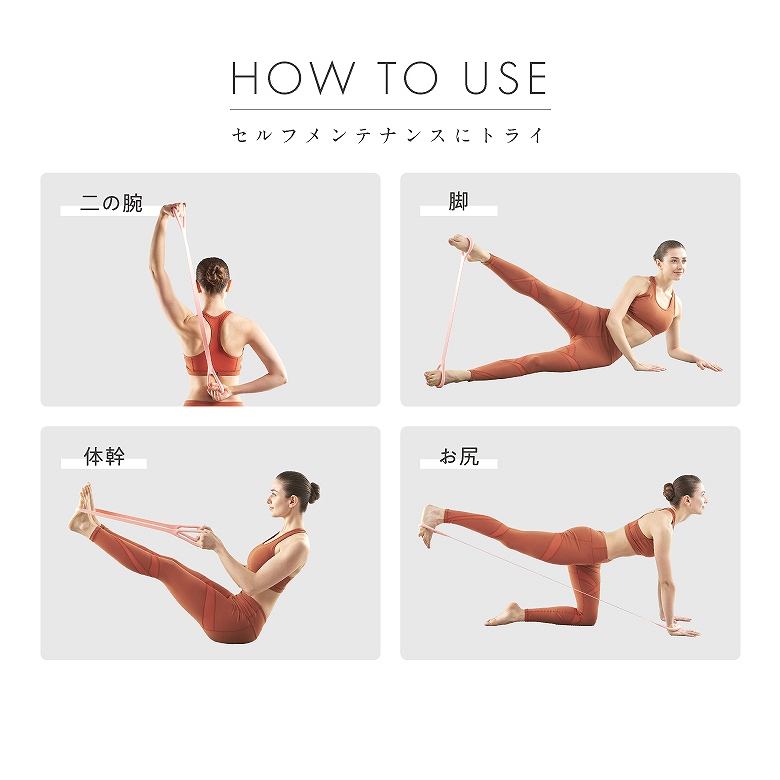 HOW TO USE

セルフメンテナンスにトライ

二の腕

脚

体幹

お尻