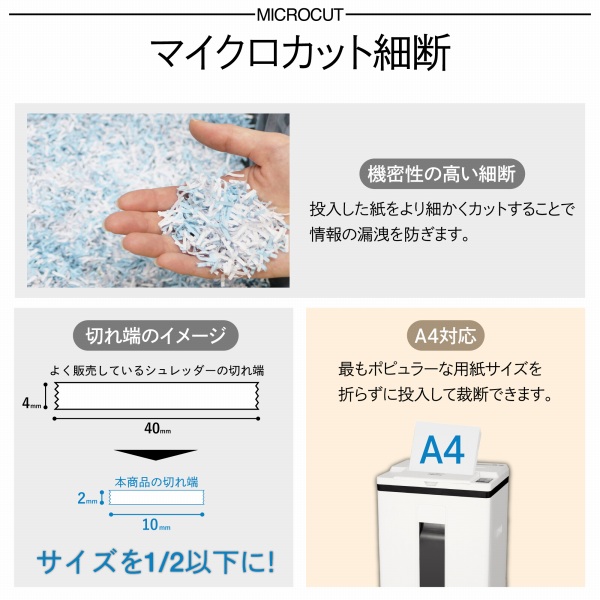 MICROCUT

マイクロカット細断

機密性の高い細断

投入した紙をより細かくカットすることで情報の漏洩を防ぎます。

切れ端のイメージ

よく販売しているシュレッダーの切れ端

4mm

40mm

本商品の切れ端

2mm

10mm

サイズを1/2以下に!

A4対応

最もポピュラーな用紙サイズを折らずに投入して裁断できます。

A4