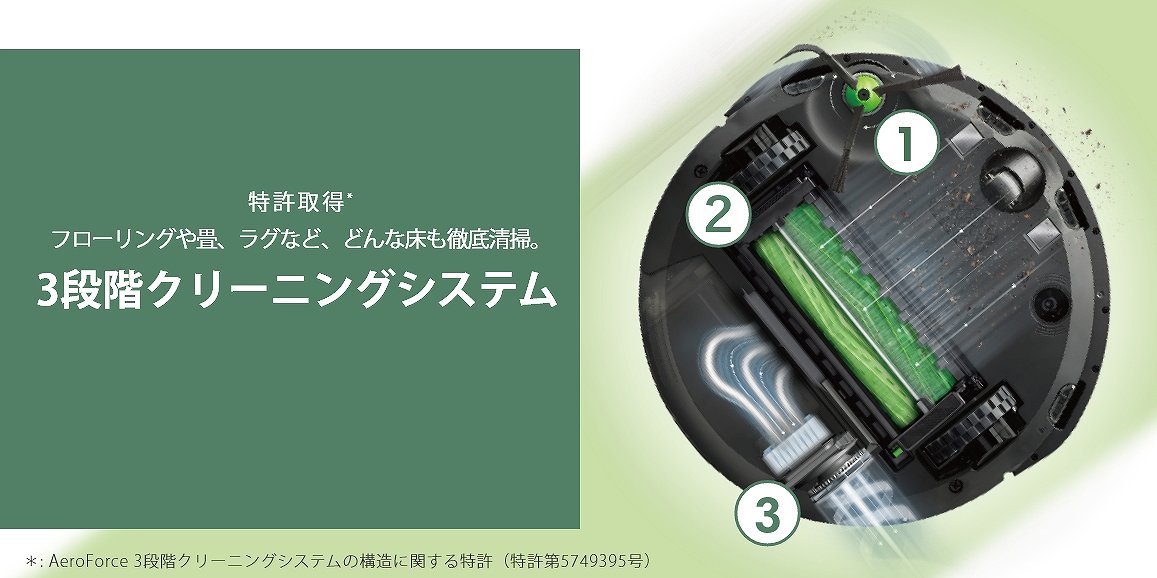 特許取得*
フローリングや畳、ラグなど、どんな床も徹底清掃。
3段階クリーニングシステム

1
2
3

*: AeroForce 3段階クリーニングシステムの構造に関する特許（特許第5749395号）