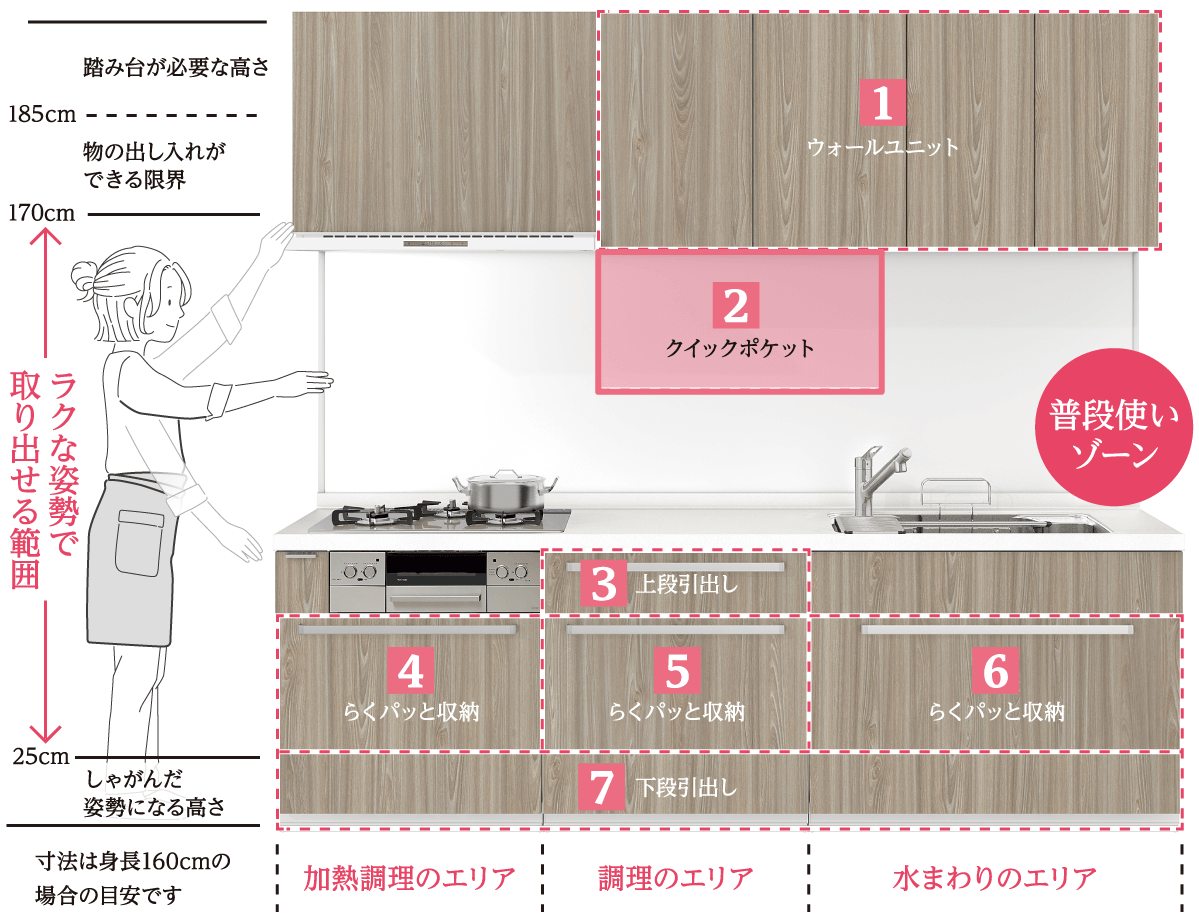 踏み台が必要な高さ

185cm

物の出し入れができる限界

170cm

ラクな姿勢で取り出せる範囲

25cm

しゃがんだ姿勢になる高さ

寸法は身長160cmの場合の目安です

1
ウォールユニット

2
クイックポケット

普段使いゾーン

3
上段引出し

4
らくパッと収納

5
らくパッと収納

6
らくパッと収納

7
下段引出し

加熱調理のエリア

調理のエリア

水まわりのエリア