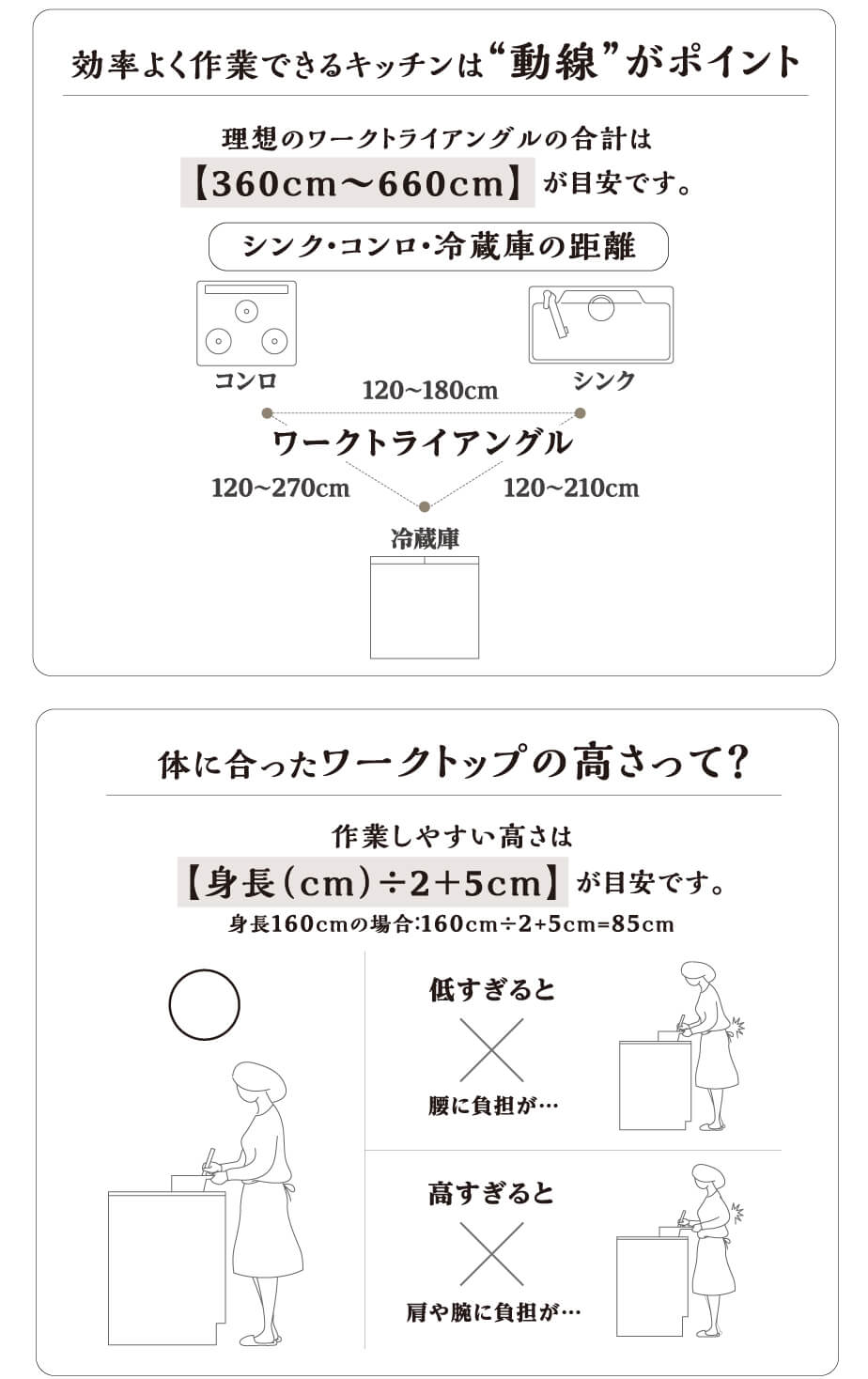 効率よく作業できるキッチンは“動線”がポイント

理想のワークトライアングルの合計は
【360cm〜660cm】が目安です。

シンク・コンロ・冷蔵庫の距離

コンロ

シンク

120~180cm

ワークトライアングル

120~270cm

120~210cm

冷蔵庫

体に合ったワークトップの高さって?

作業しやすい高さは
【身長(cm)÷2+5cm】が目安です。
身長160cmの場合:160cm÷2+5cm=85cm

低すぎると
腰に負担が…

高すぎると
肩や腕に負担が…