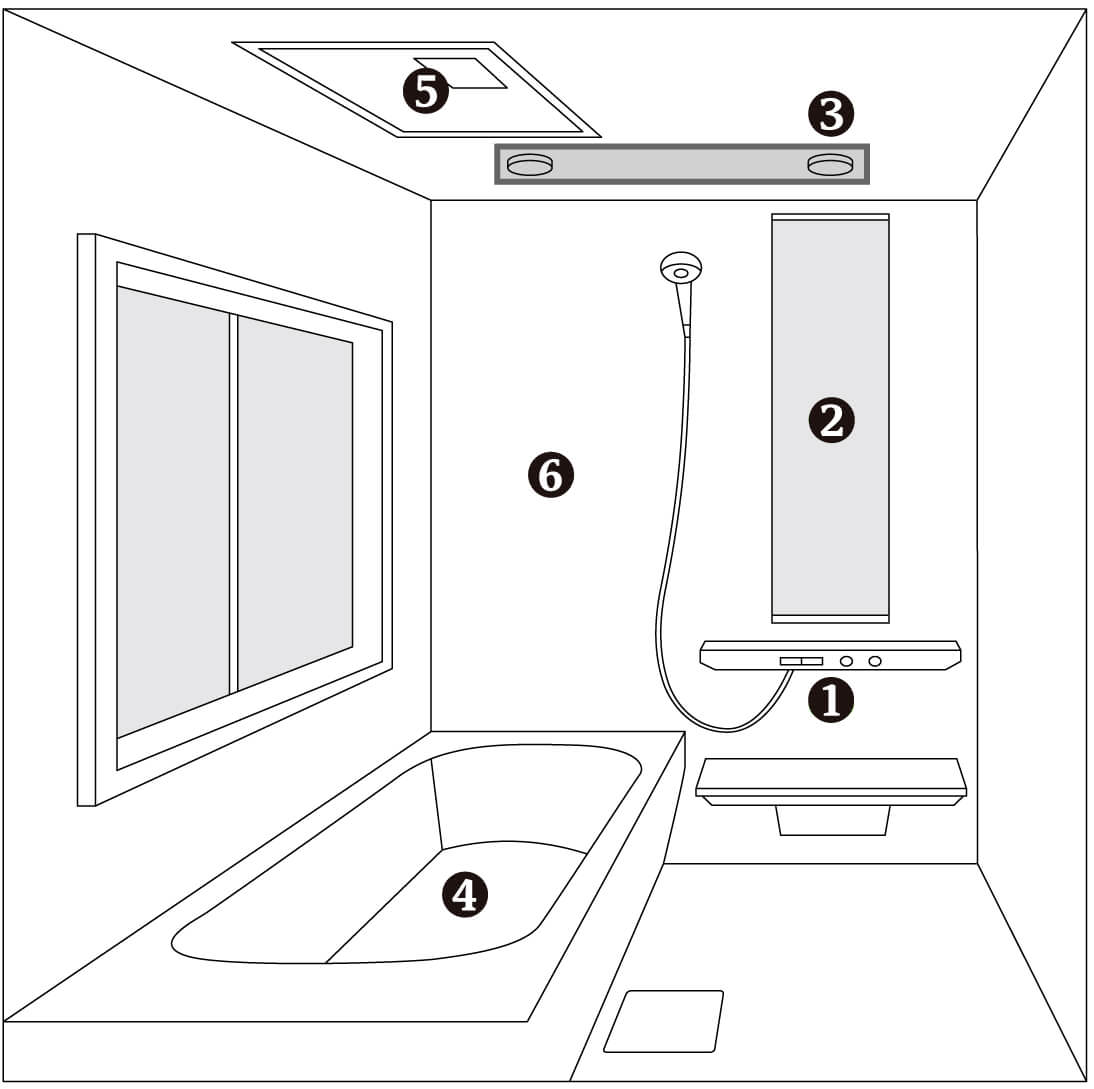 ❺
❸
❷
❻
❶
❹