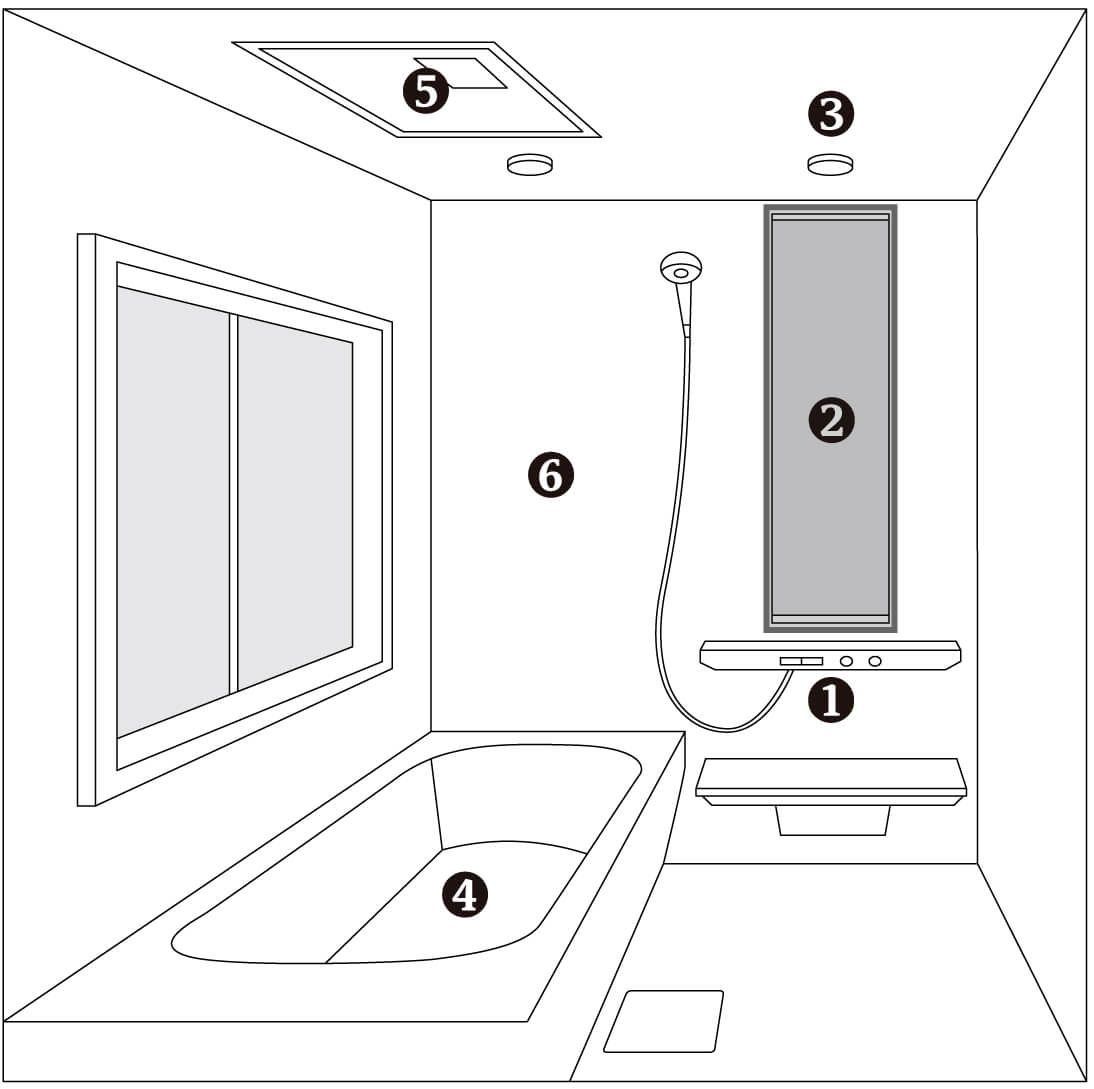 ❺
❸
❷
❻
❶
❹